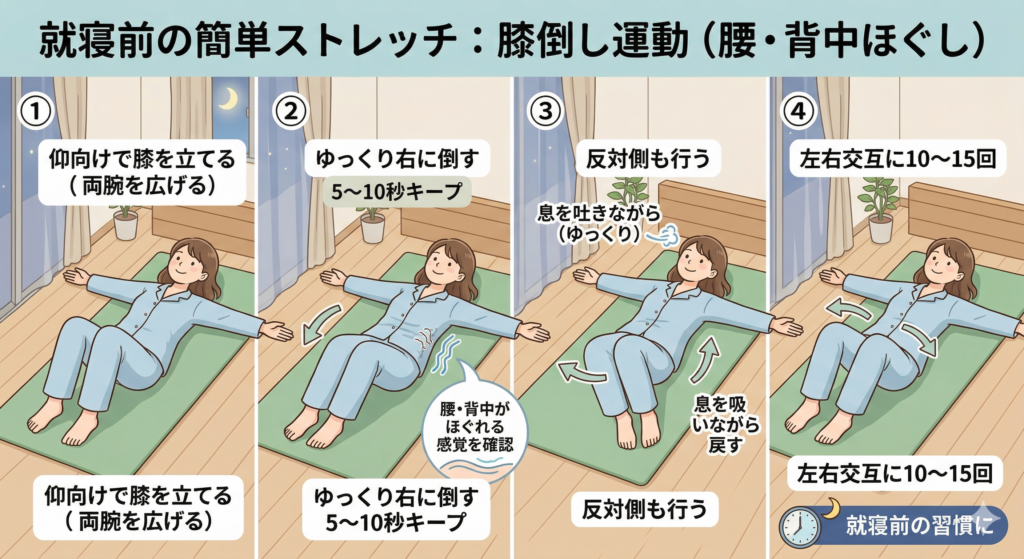 就寝前の簡単ストレッチ：膝倒し運動（腰・背中ほぐし）

①

仰向けで膝を立てる（両腕を広げる）

仰向けで膝を立てる（両腕を広げる）

②

ゆっくり右に倒す

5〜10秒キープ

腰・背中がほぐれる感覚を確認

ゆっくり右に倒す 5〜10秒キープ

③

反対側も行う

息を吐きながら（ゆっくり）

息を吸いながら戻す

反対側も行う

④

左右交互に10〜15回

左右交互に10〜15回

就寝前の習慣に